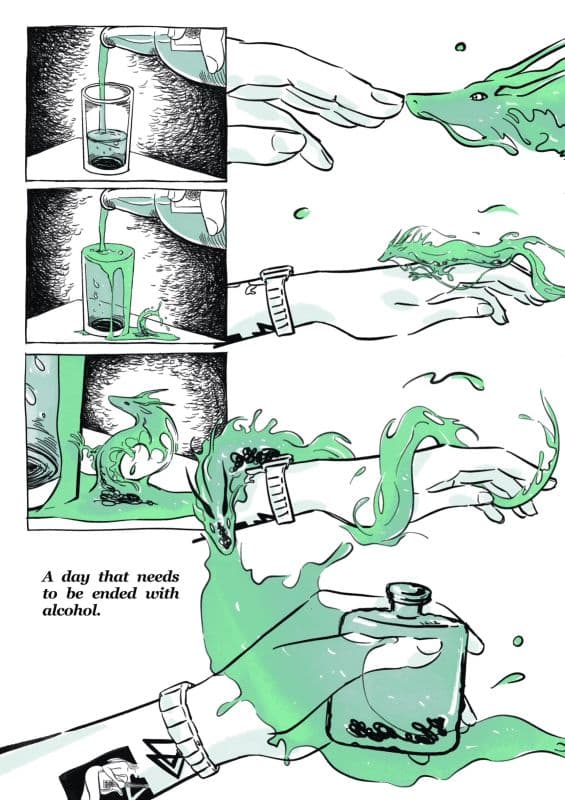 A day that needs to be ended with alcohol.